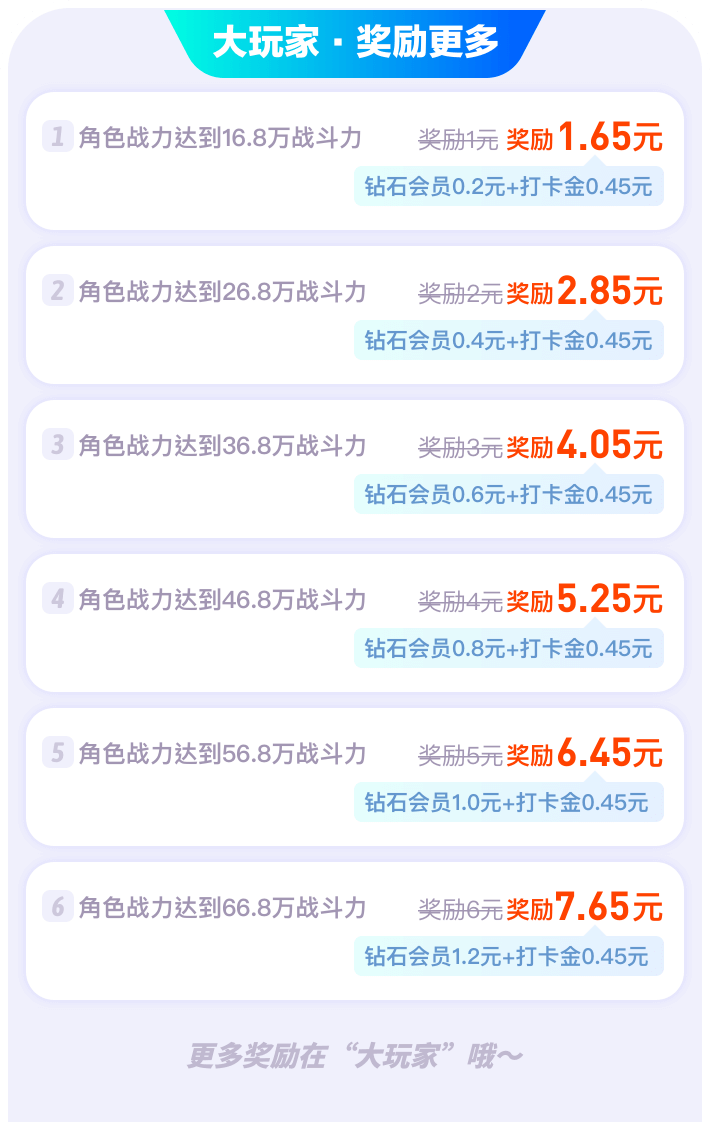 大玩家 · 奖励更多

1 角色战力达到16.8万战斗力 奖励1元 奖励 1.65元
钻石会员0.2元+打卡金0.45元

2 角色战力达到26.8万战斗力 奖励2元 奖励 2.85元
钻石会员0.4元+打卡金0.45元

3 角色战力达到36.8万战斗力 奖励3元 奖励 4.05元
钻石会员0.6元+打卡金0.45元

4 角色战力达到46.8万战斗力 奖励4元 奖励 5.25元
钻石会员0.8元+打卡金0.45元

5 角色战力达到56.8万战斗力 奖励5元 奖励 6.45元
钻石会员1.0元+打卡金0.45元

6 角色战力达到66.8万战斗力 奖励6元 奖励 7.65元
钻石会员1.2元+打卡金0.45元

更多奖励在“大玩家”哦~